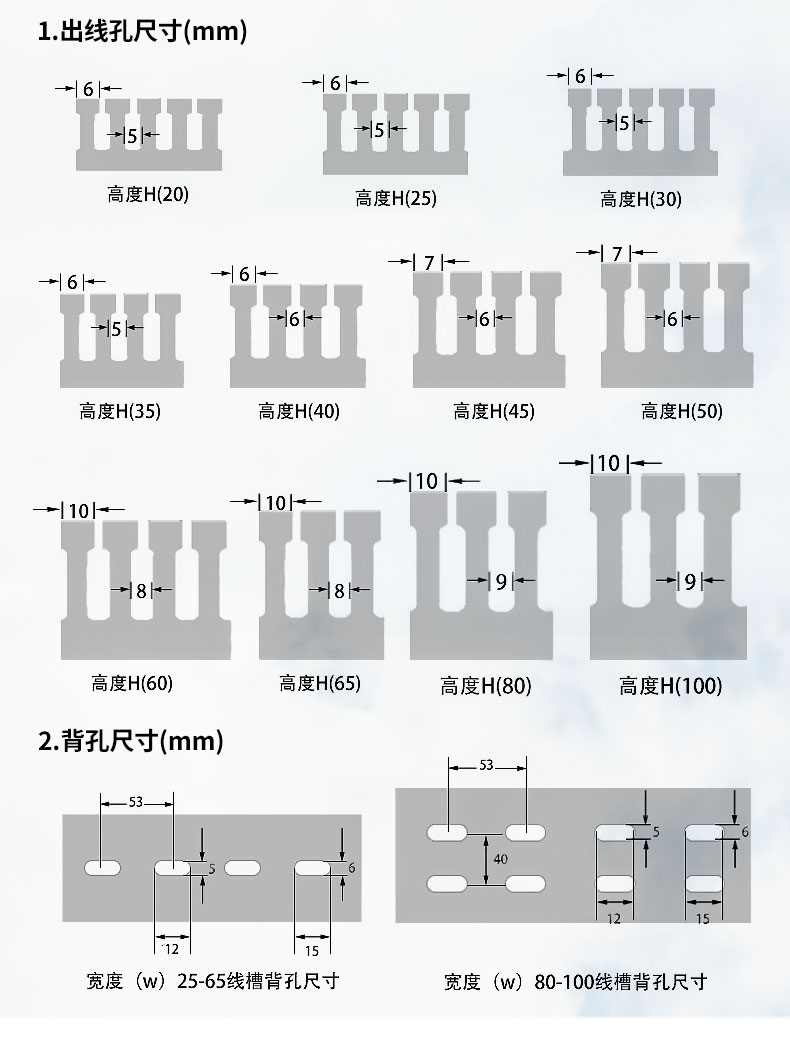 1.出线孔尺寸(mm)

6
5
高度H(20)

6
5
高度H(25)

6
5
高度H(30)

6
5
高度H(35)

6
6
高度H(40)

7
6
高度H(45)

7
6
高度H(50)

10
8
高度H(60)

10
8
高度H(65)

10
9
高度H(80)

10
9
高度H(100)

2.背孔尺寸(mm)

53
5
6
12
15
宽度（w）25-65线槽背孔尺寸

53
40
5
6
12
15
宽度（w）80-100线槽背孔尺寸